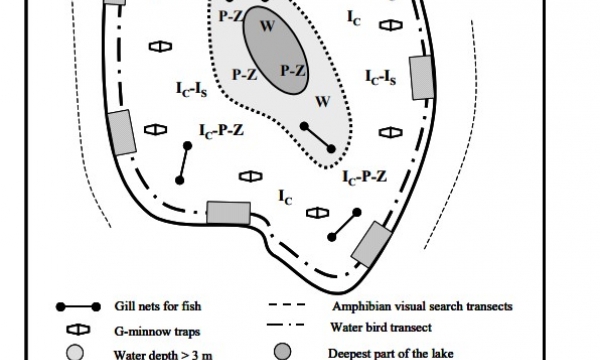 P-Z
W
$I_C$
P-Z
P-Z
$I_C$-$I_S$
$I_C$-$I_S$
W
$I_C$-P-Z
$I_C$-P-Z
$I_C$

Gill nets for fish
G-minnow traps
Water depth > 3 m
Amphibian visual search transects
Water bird transect
Deepest part of the lake